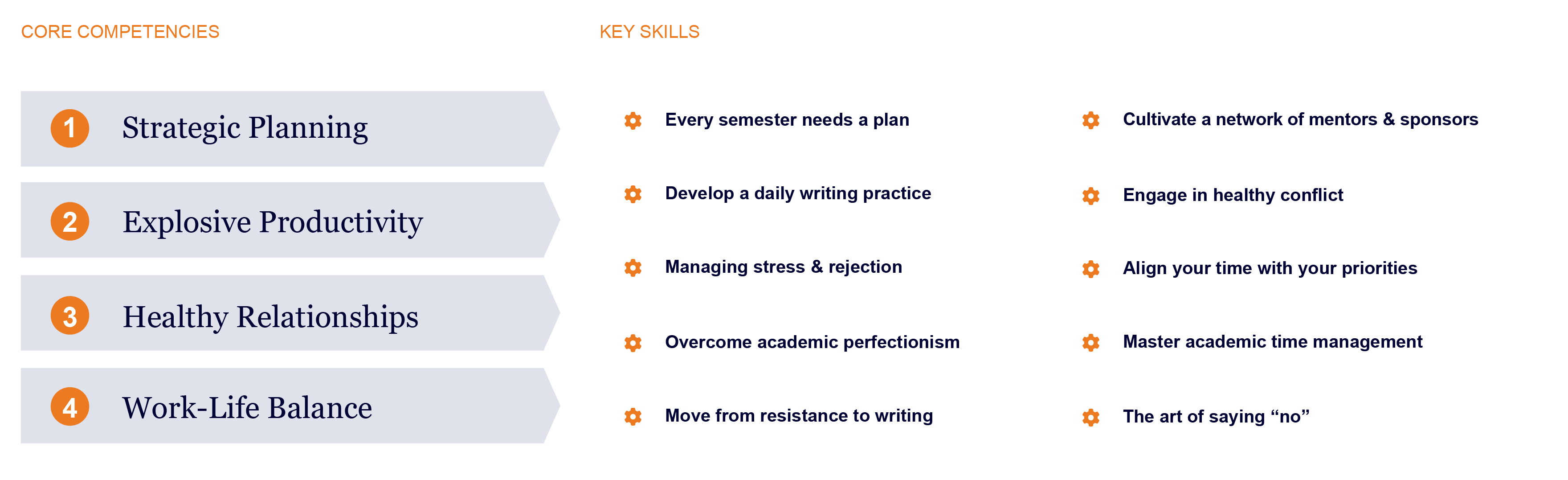 CORE COMPETENCIES

1 Strategic Planning

2 Explosive Productivity

3 Healthy Relationships

4 Work-Life Balance

KEY SKILLS

Every semester needs a plan

Develop a daily writing practice

Managing stress & rejection

Overcome academic perfectionism

Move from resistance to writing

Cultivate a network of mentors & sponsors

Engage in healthy conflict

Align your time with your priorities

Master academic time management

The art of saying “no”